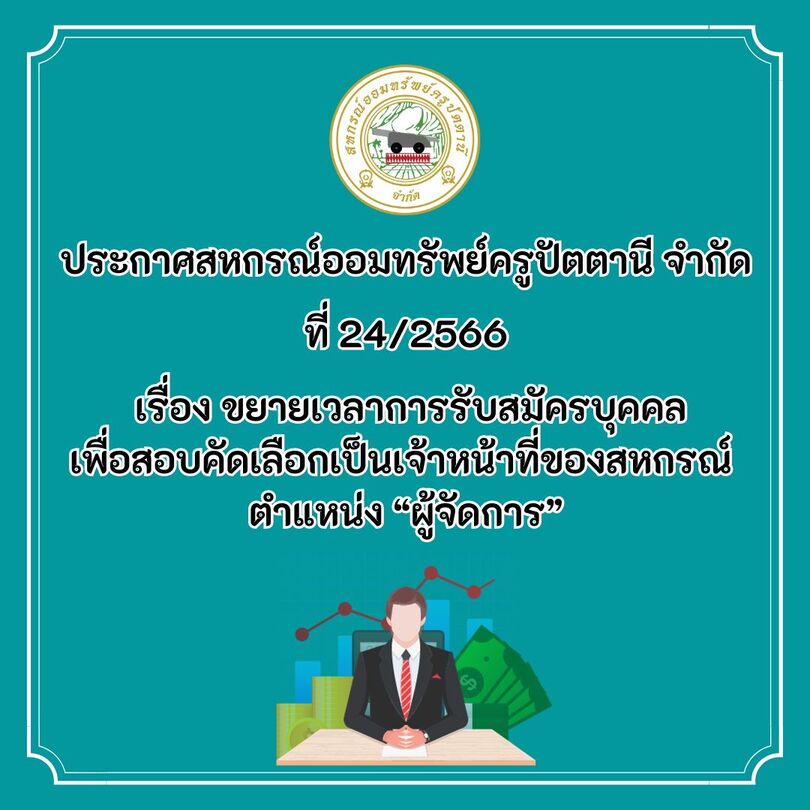 สหกรณ์ออมทรัพย์ครูปัตตานี
จำกัด

ประกาศสหกรณ์ออมทรัพย์ครูปัตตานี จำกัด
ที่ 24/2566

เรื่อง ขยายเวลาการรับสมัครบุคคล เพื่อสอบคัดเลือกเป็นเจ้าหน้าที่ของสหกรณ์ ตำแหน่ง “ผู้จัดการ”