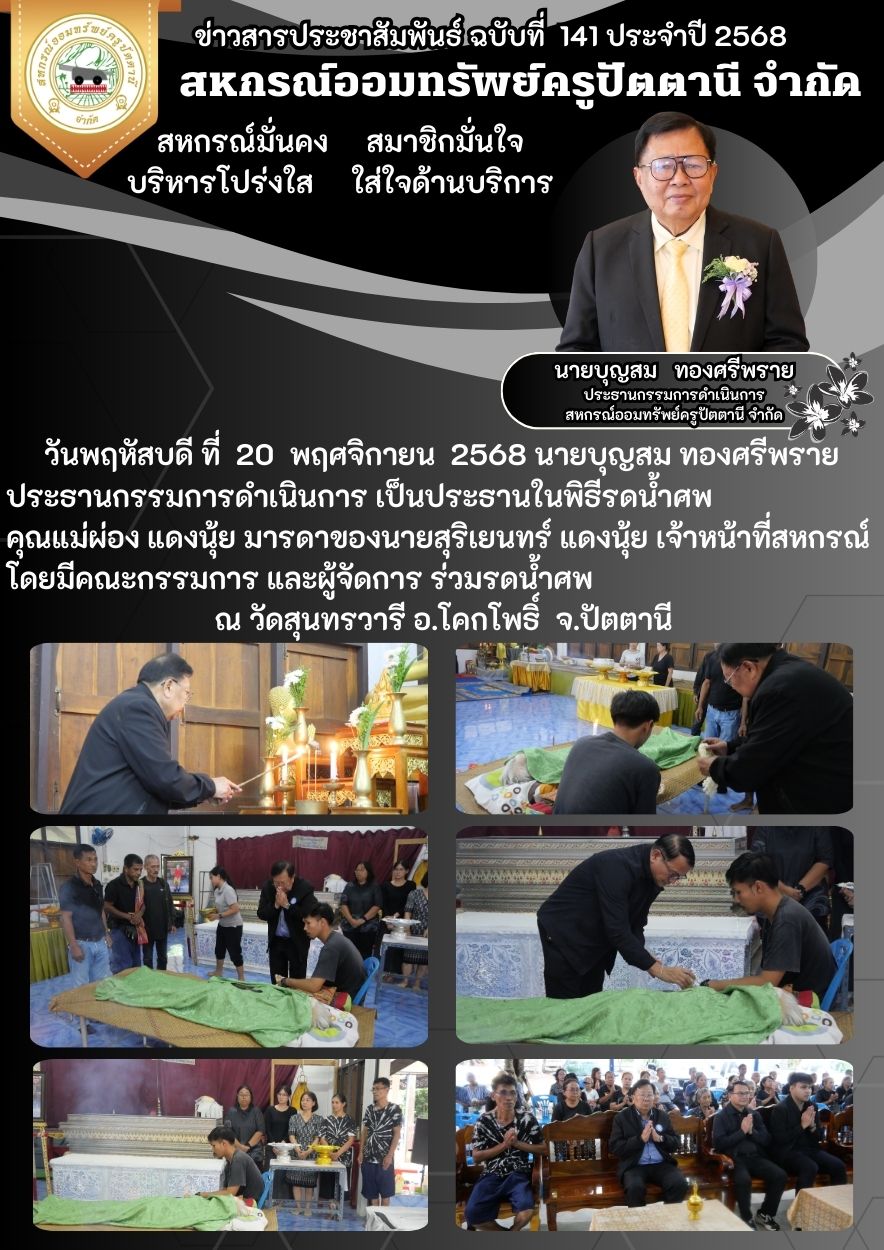 สหกรณ์ออมทรัพย์ครูปัตตานี จำกัด

ข่าวสารประชาสัมพันธ์ ฉบับที่ 141 ประจำปี 2568

สหกรณ์ออมทรัพย์ครูปัตตานี จำกัด

สหกรณ์มั่นคง สมาชิกมั่นใจ
บริหารโปร่งใส ใส่ใจด้านบริการ

นายบุญสม ทองศรีพราย
ประธานกรรมการดำเนินการ
สหกรณ์ออมทรัพย์ครูปัตตานี จำกัด

วันพฤหัสบดี ที่ 20 พฤศจิกายน 2568 นายบุญสม ทองศรีพราย ประธานกรรมการดำเนินการ เป็นประธานในพิธีรดน้ำศพ คุณแม่ผ่อง แดงนุ้ย มารดาของนายสุริเยนทร์ แดงนุ้ย เจ้าหน้าที่สหกรณ์ โดยมีคณะกรรมการ และผู้จัดการ ร่วมรดน้ำศพ
ณ วัดสุนทรวารี อ.โคกโพธิ์ จ.ปัตตานี