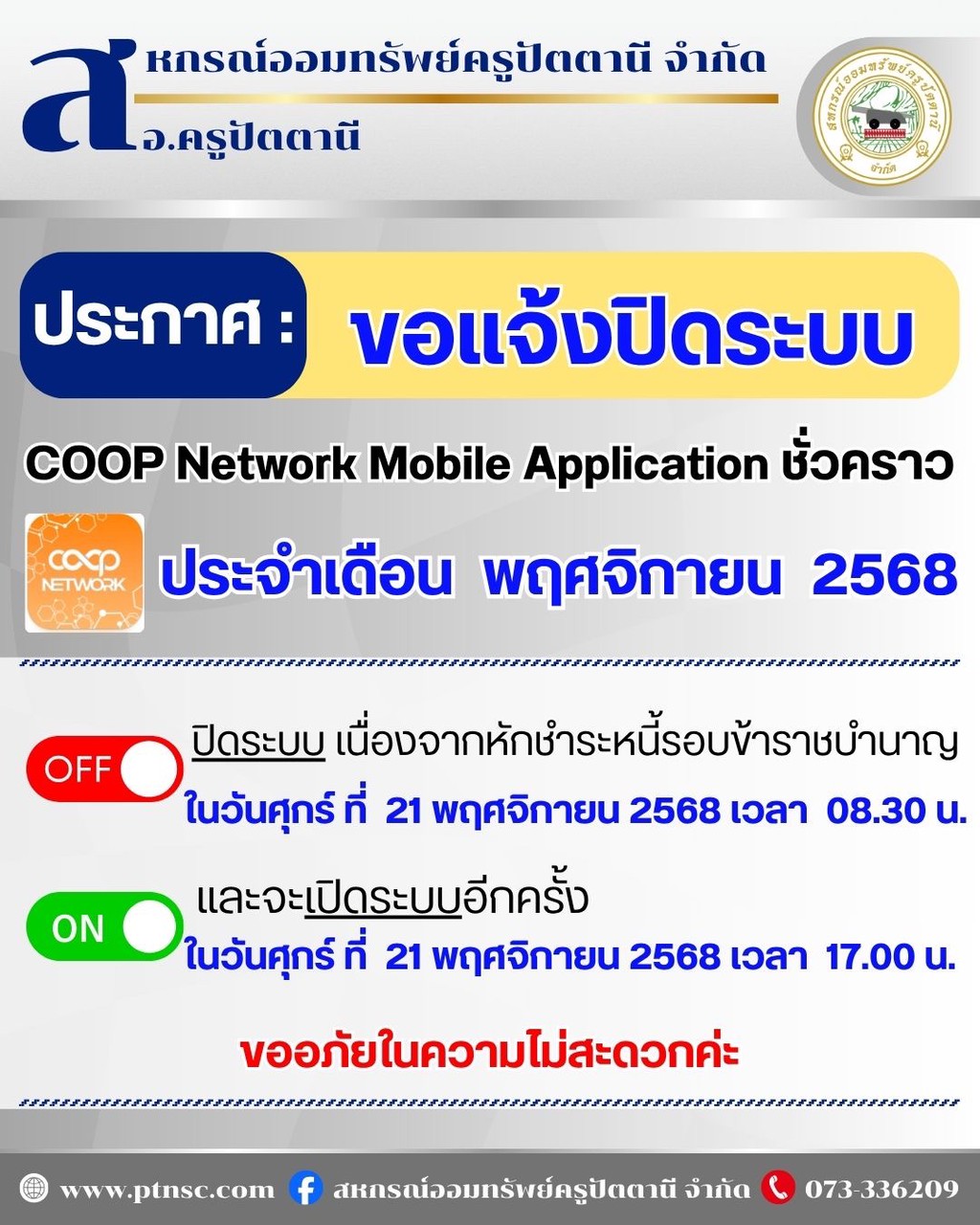 สหกรณ์ออมทรัพย์ครูปัตตานี จำกัด
สอ.ครูปัตตานี

สหกรณ์ออมทรัพย์ครูปัตตานี จำกัด

ประกาศ : ขอแจ้งปิดระบบ

COOP Network Mobile Application ชั่วคราว

coop NETWORK

ประจำเดือน พฤศจิกายน 2568

OFF

ปิดระบบ เนื่องจากหักชำระหนี้รอบข้าราชบำนาญ
ในวันศุกร์ ที่ 21 พฤศจิกายน 2568 เวลา 08.30 น.

ON

และจะเปิดระบบอีกครั้ง
ในวันศุกร์ ที่ 21 พฤศจิกายน 2568 เวลา 17.00 น.

ขออภัยในความไม่สะดวกค่ะ

www.ptnsc.com สหกรณ์ออมทรัพย์ครูปัตตานี จำกัด 073-336209