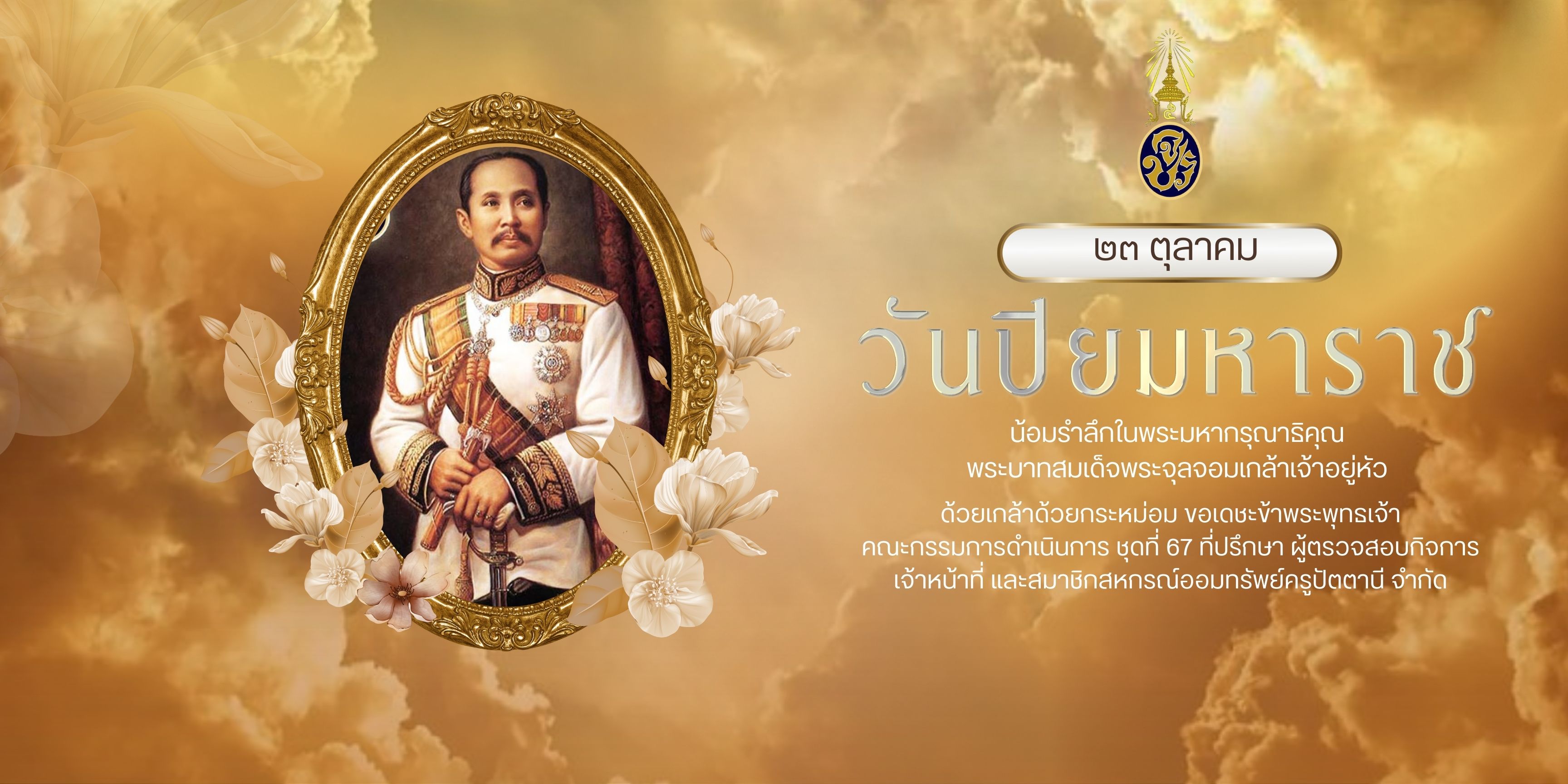 ๒๓ ตุลาคม

วันปิยมหาราช

น้อมรำลึกในพระมหากรุณาธิคุณ
พระบาทสมเด็จพระจุลจอมเกล้าเจ้าอยู่หัว

ด้วยเกล้าด้วยกระหม่อม ขอเดชะข้าพระพุทธเจ้า
คณะกรรมการดำเนินการ ชุดที่ 67 ที่ปรึกษา ผู้ตรวจสอบกิจการ
เจ้าหน้าที่ และสมาชิกสหกรณ์ออมทรัพย์ครูปัตตานี จำกัด