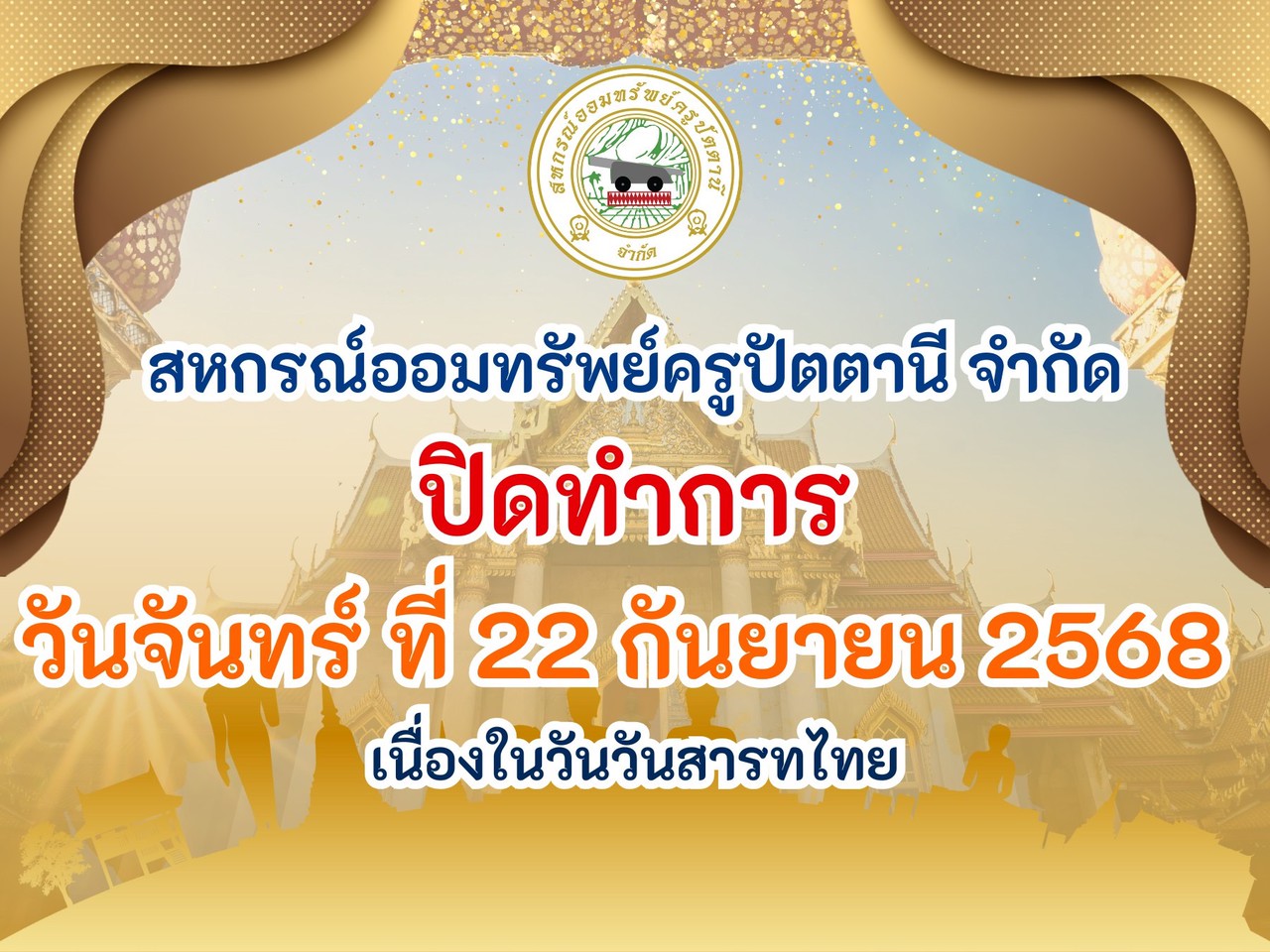 สหกรณ์ออมทรัพย์ครูปัตตานี จำกัด

สหกรณ์ออมทรัพย์ครูปัตตานี จำกัด

ปิดทำการ

วันจันทร์ ที่ 22 กันยายน 2568

เนื่องในวันวันสารทไทย