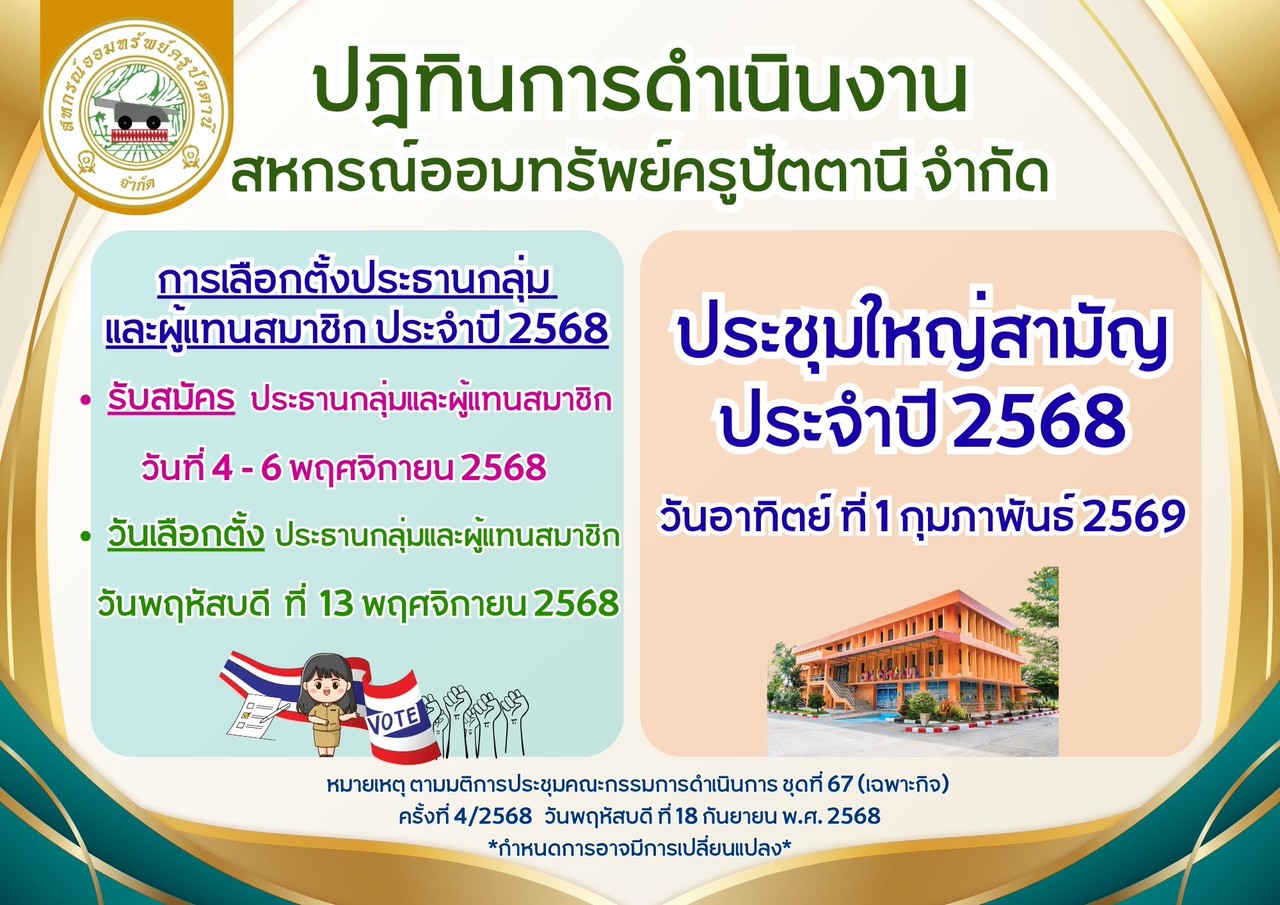 สหกรณ์ออมทรัพย์ครูปัตตานี จำกัด

ปฏิทินการดำเนินงาน
สหกรณ์ออมทรัพย์ครูปัตตานี จำกัด

การเลือกตั้งประธานกลุ่ม
และผู้แทนสมาชิก ประจำปี 2568

• รับสมัคร ประธานกลุ่มและผู้แทนสมาชิก
วันที่ 4 - 6 พฤศจิกายน 2568

• วันเลือกตั้ง ประธานกลุ่มและผู้แทนสมาชิก
วันพฤหัสบดี ที่ 13 พฤศจิกายน 2568

VOTE

ประชุมใหญ่สามัญ
ประจำปี 2568

วันอาทิตย์ ที่ 1 กุมภาพันธ์ 2569

หมายเหตุ ตามมติการประชุมคณะกรรมการดำเนินการ ชุดที่ 67 (เฉพาะกิจ)
ครั้งที่ 4/2568 วันพฤหัสบดี ที่ 18 กันยายน พ.ศ. 2568
*กำหนดการอาจมีการเปลี่ยนแปลง*