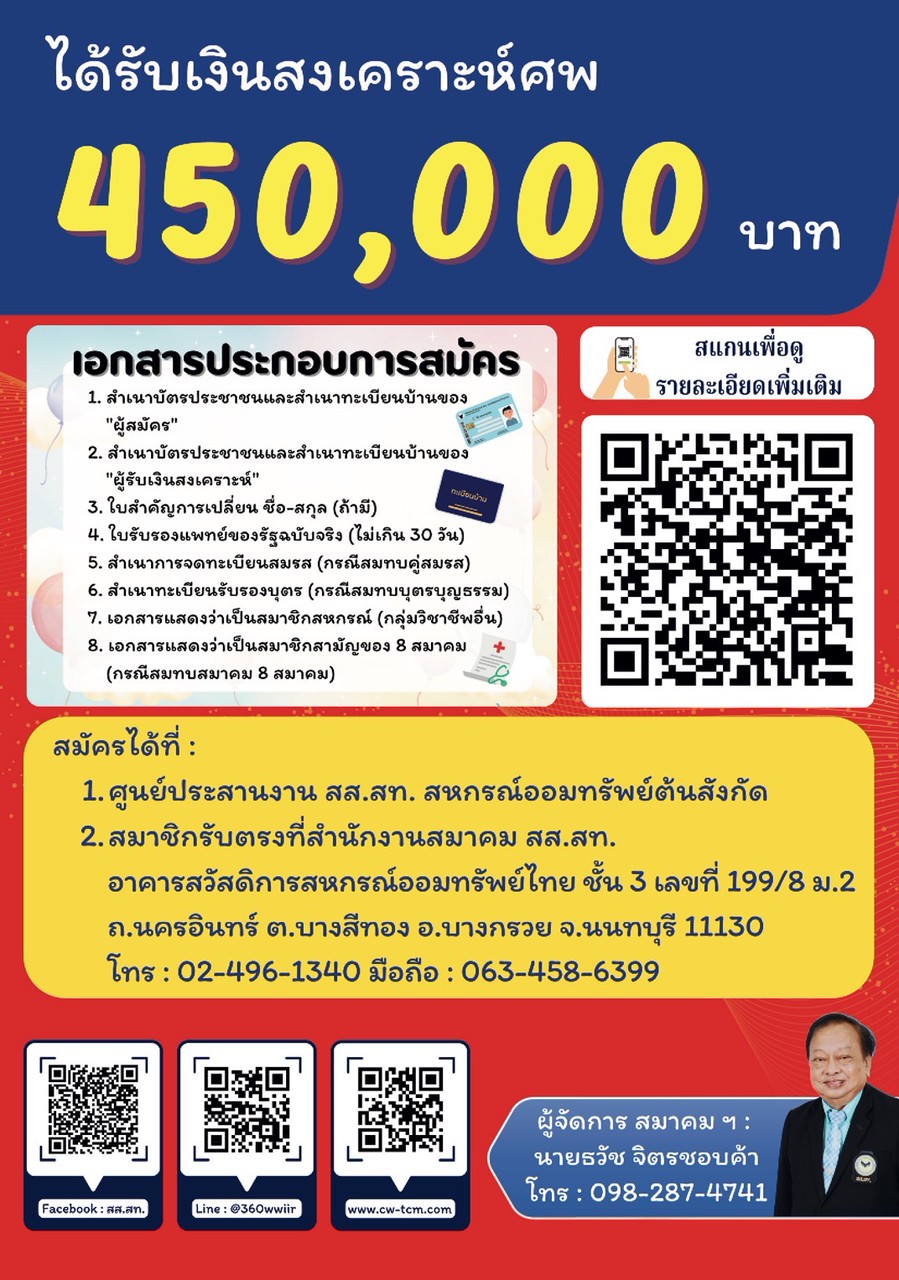 ได้รับเงินสงเคราะห์ศพ

450,000 บาท

เอกสารประกอบการสมัคร

1. สำเนาบัตรประชาชนและสำเนาทะเบียนบ้านของ "ผู้สมัคร"
2. สำเนาบัตรประชาชนและสำเนาทะเบียนบ้านของ "ผู้รับเงินสงเคราะห์"
3. ใบสำคัญการเปลี่ยน ชื่อ-สกุล (ถ้ามี)
4. ใบรับรองแพทย์ของรัฐฉบับจริง (ไม่เกิน 30 วัน)
5. สำเนาการจดทะเบียนสมรส (กรณีสมทบคู่สมรส)
6. สำเนาทะเบียนรับรองบุตร (กรณีสมทบบุตรบุญธรรม)
7. เอกสารแสดงว่าเป็นสมาชิกสหกรณ์ (กลุ่มวิชาชีพอื่น)
8. เอกสารแสดงว่าเป็นสมาชิกสามัญของ 8 สมาคม (กรณีสมทบสมาคม 8 สมาคม)

ทะเบียนบ้าน

สแกนเพื่อดู รายละเอียดเพิ่มเติม

สมัครได้ที่ :
1. ศูนย์ประสานงาน สส.สท. สหกรณ์ออมทรัพย์ต้นสังกัด
2. สมาชิกรับตรงที่สำนักงานสมาคม สส.สท. อาคารสวัสดิการสหกรณ์ออมทรัพย์ไทย ชั้น 3 เลขที่ 199/8 ม.2 ถ.นครอินทร์ ต.บางสีทอง อ.บางกรวย จ.นนทบุรี 11130 โทร : 02-496-1340 มือถือ : 063-458-6399

Facebook : สส.สท.

Line : @360wwiir

www.cw-tcm.com

ผู้จัดการ สมาคม ฯ : นายธวัช จิตรชอบค้า โทร : 098-287-4741