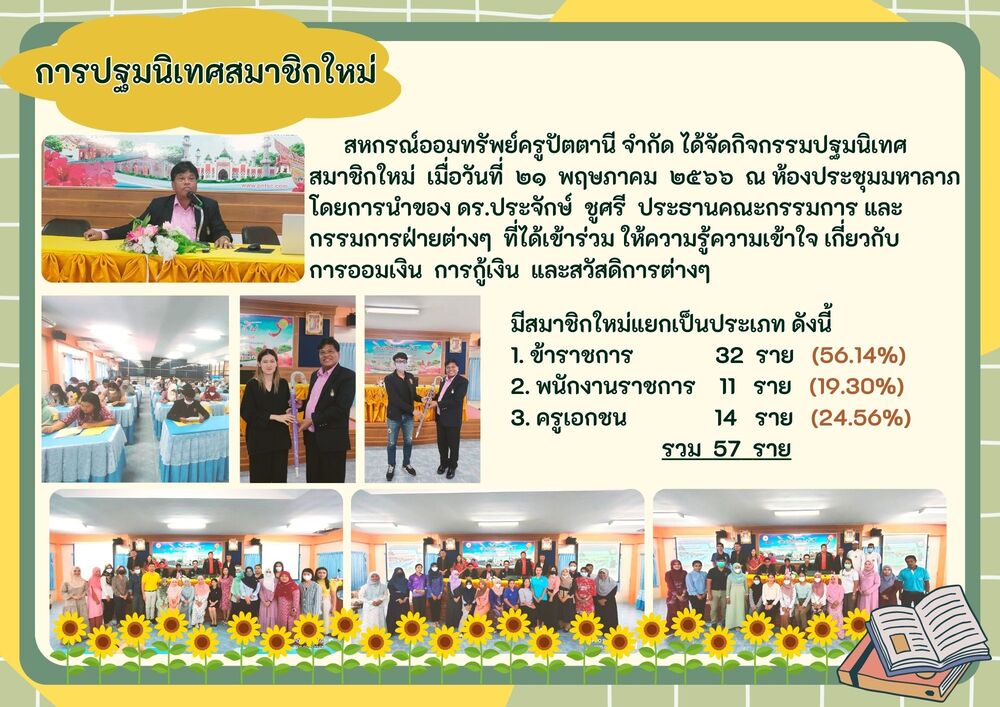 การปฐมนิเทศสมาชิกใหม่

สหกรณ์ออมทรัพย์ครูปัตตานี จำกัด ได้จัดกิจกรรมปฐมนิเทศสมาชิกใหม่ เมื่อวันที่ ๒๑ พฤษภาคม ๒๕๖๖ ณ ห้องประชุมมหาลาภ โดยการนำของ ดร.ประจักษ์ ชูศรี ประธานคณะกรรมการ และกรรมการฝ่ายต่างๆ ที่ได้เข้าร่วม ให้ความรู้ความเข้าใจ เกี่ยวกับการออมเงิน การกู้เงิน และสวัสดิการต่างๆ

มีสมาชิกใหม่แยกเป็นประเภท ดังนี้
1. ข้าราชการ 32 ราย (56.14%)
2. พนักงานราชการ 11 ราย (19.30%)
3. ครูเอกชน 14 ราย (24.56%)
รวม 57 ราย