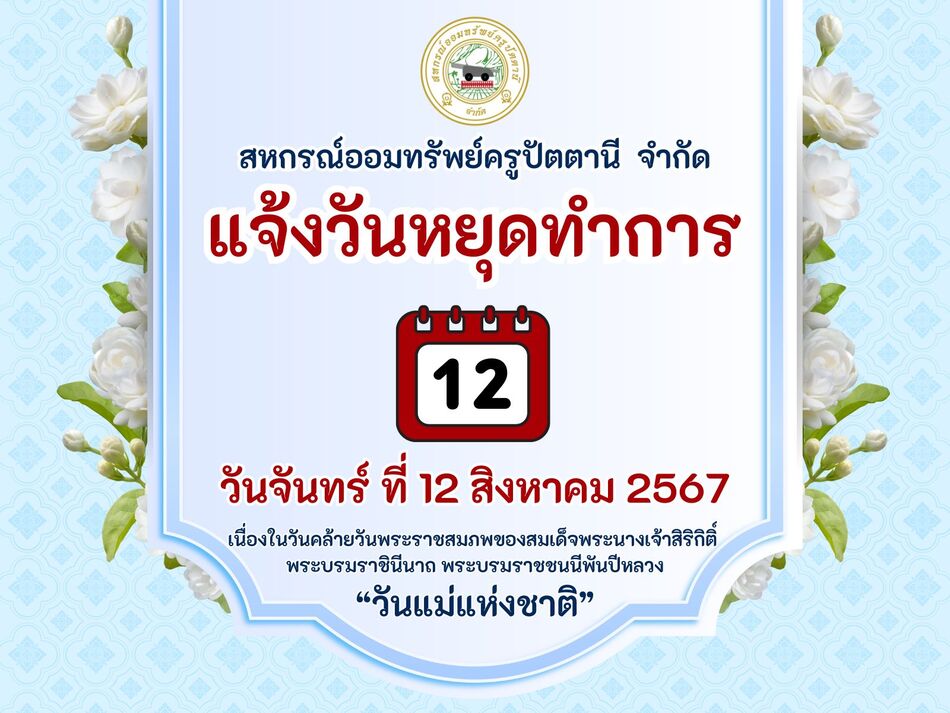 สหกรณ์ออมทรัพย์ครูปัตตานี จำกัด

สหกรณ์ออมทรัพย์ครูปัตตานี จำกัด

แจ้งวันหยุดทำการ

12

วันจันทร์ ที่ 12 สิงหาคม 2567

เนื่องในวันคล้ายวันพระราชสมภพของสมเด็จพระนางเจ้าสิริกิติ์ พระบรมราชินีนาถ พระบรมราชชนนีพันปีหลวง

“วันแม่แห่งชาติ”