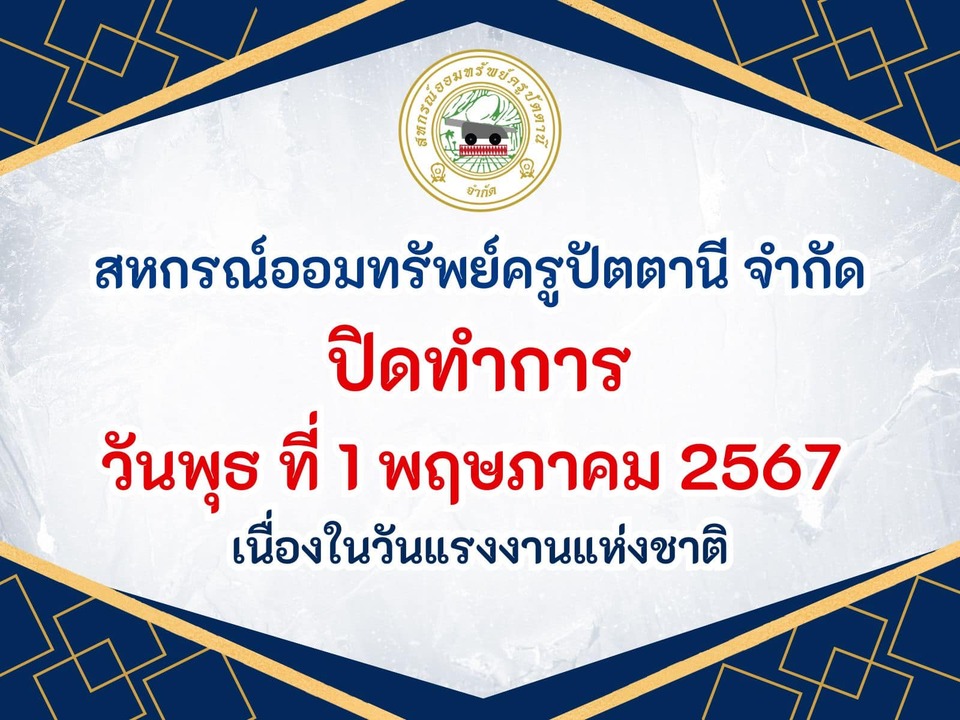 สหกรณ์ออมทรัพย์ครูปัตตานี จำกัด

สหกรณ์ออมทรัพย์ครูปัตตานี จำกัด

ปิดทำการ

วันพุธ ที่ 1 พฤษภาคม 2567

เนื่องในวันแรงงานแห่งชาติ