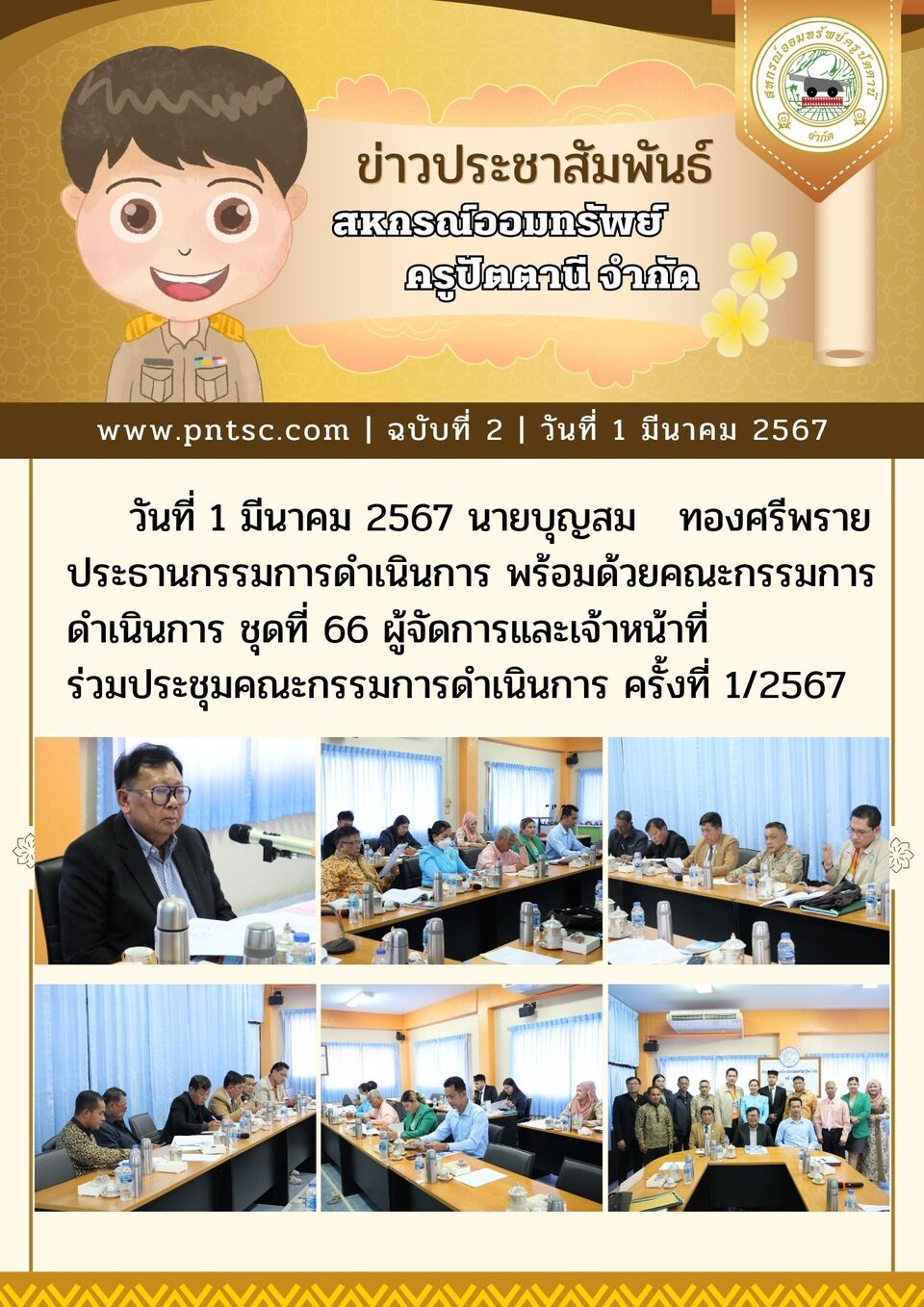 สหกรณ์ออมทรัพย์ครูปัตตานี จำกัด

ข่าวประชาสัมพันธ์
สหกรณ์ออมทรัพย์
ครูปัตตานี จำกัด

www.pntsc.com | ฉบับที่ 2 | วันที่ 1 มีนาคม 2567

วันที่ 1 มีนาคม 2567 นายบุญสม ทองศรีพราย ประธานกรรมการดำเนินการ พร้อมด้วยคณะกรรมการดำเนินการ ชุดที่ 66 ผู้จัดการและเจ้าหน้าที่ ร่วมประชุมคณะกรรมการดำเนินการ ครั้งที่ 1/2567