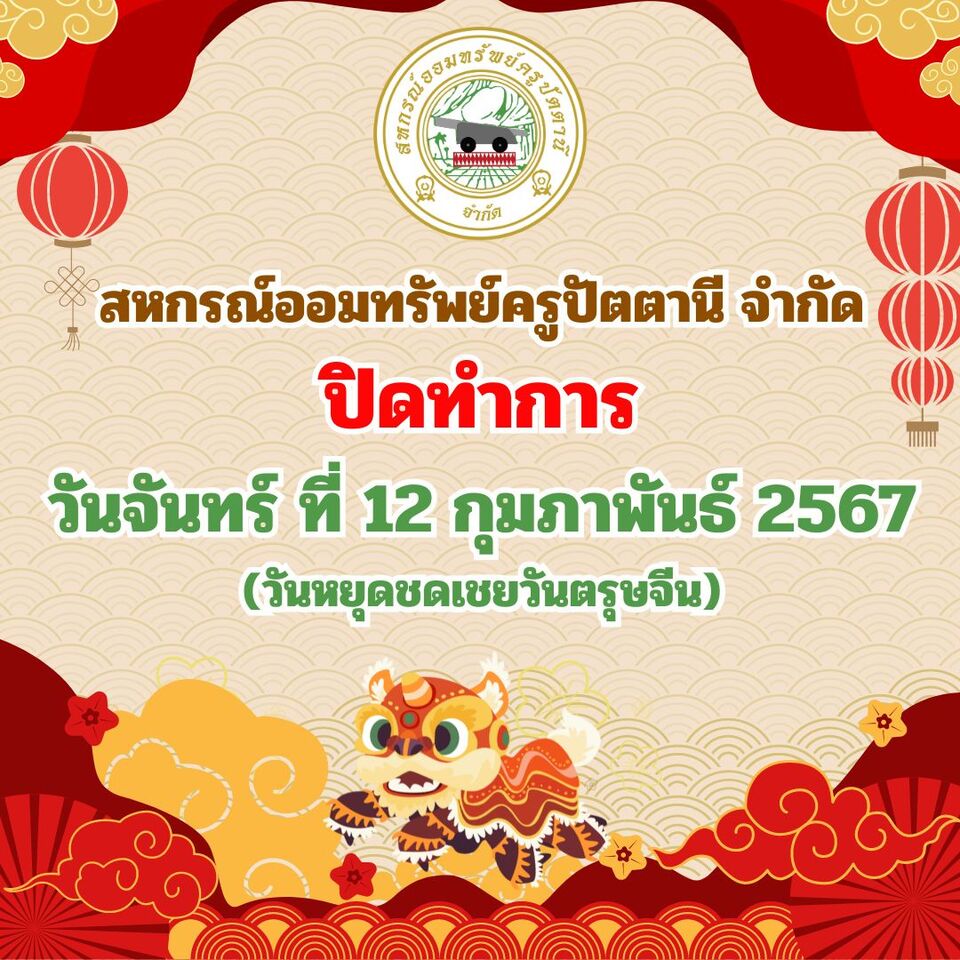 สหกรณ์ออมทรัพย์ครูปัตตานี
จำกัด

สหกรณ์ออมทรัพย์ครูปัตตานี จำกัด
ปิดทำการ
วันจันทร์ ที่ 12 กุมภาพันธ์ 2567
(วันหยุดชดเชยวันตรุษจีน)