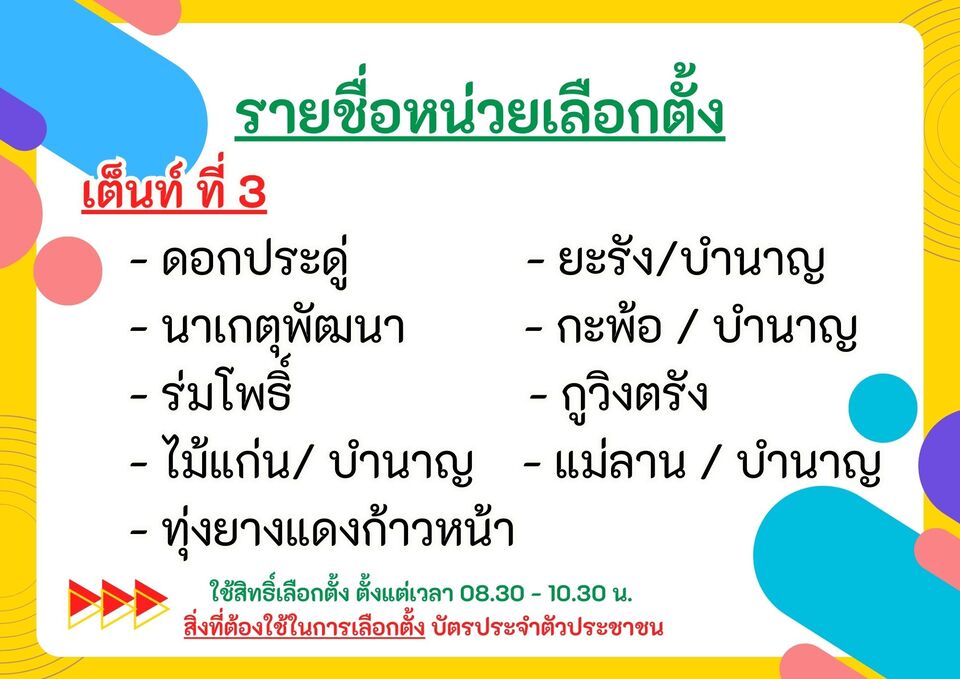 รายชื่อหน่วยเลือกตั้ง

เต็นท์ ที่ 3

- ดอกประดู่
- นาเกตุพัฒนา
- ร่มโพธิ์
- ไม้แก่น/ บำนาญ
- ทุ่งยางแดงก้าวหน้า

- ยะรัง/บำนาญ
- กะพ้อ / บำนาญ
- กูวิงตรัง
- แม่ลาน / บำนาญ

ใช้สิทธิ์เลือกตั้ง ตั้งแต่เวลา 08.30 - 10.30 น.
สิ่งที่ต้องใช้ในการเลือกตั้ง บัตรประจำตัวประชาชน