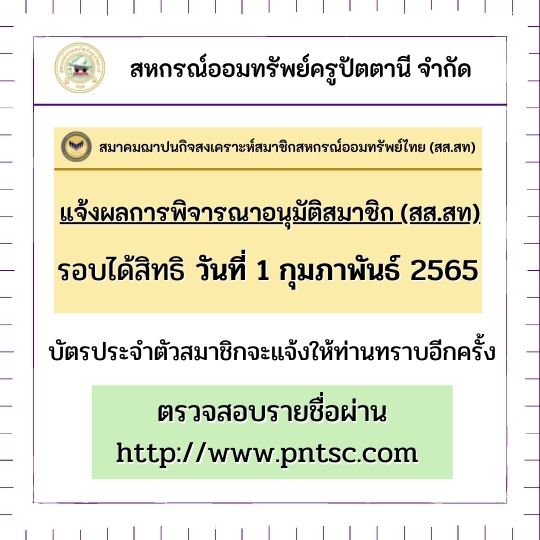 สหกรณ์ออมทรัพย์ครูปัตตานี จำกัด

สมาคมฌาปนกิจสงเคราะห์สมาชิกสหกรณ์ออมทรัพย์ไทย (สส.สท)

แจ้งผลการพิจารณาอนุมัติสมาชิก (สส.สท)

รอบได้สิทธิ วันที่ 1 กุมภาพันธ์ 2565

บัตรประจำตัวสมาชิกจะแจ้งให้ท่านทราบอีกครั้ง

ตรวจสอบรายชื่อผ่าน
http://www.pntsc.com